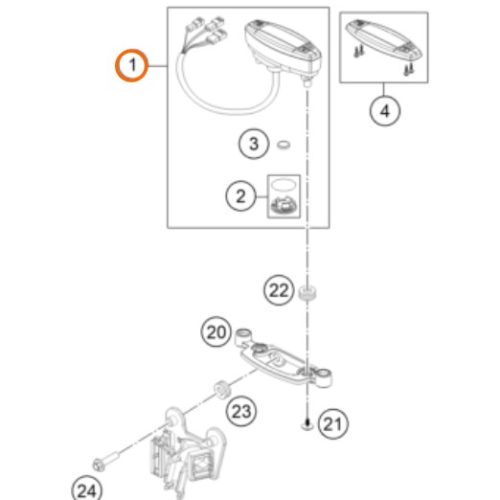 1
4
3
2
22
20
23
21
24