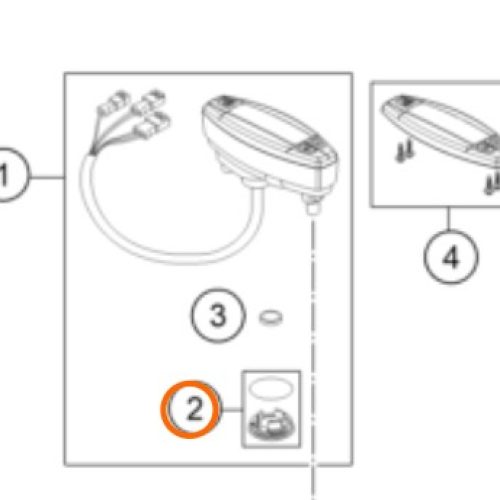 1
4
3
2