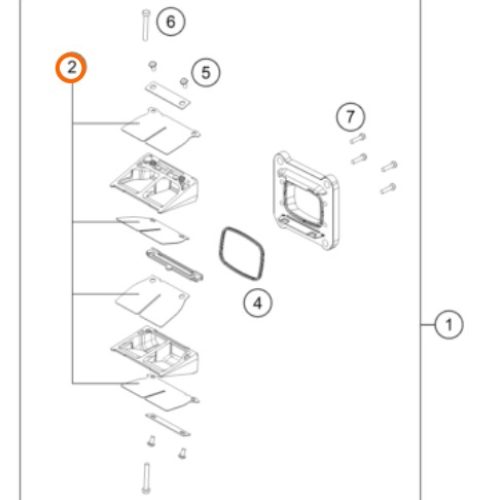 6
2
5
7
4
1