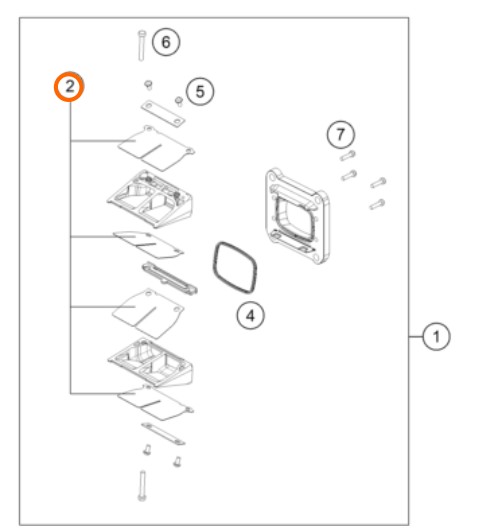 6
2
5
7
4
1