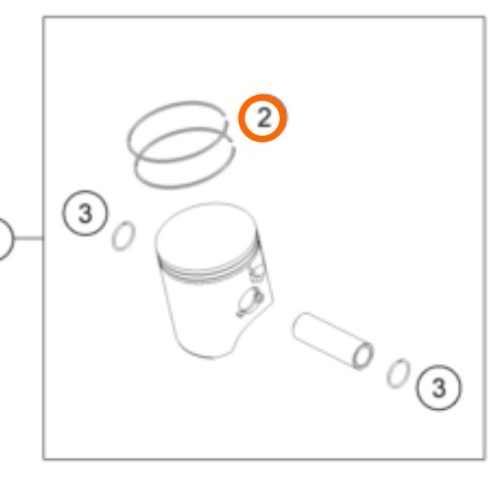 2

3

3