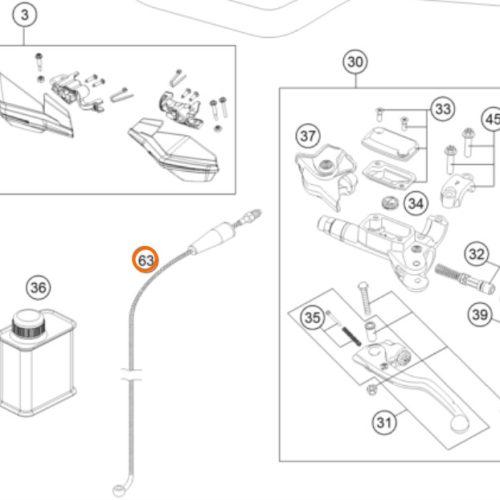 3
30
33
45
37
34
63
32
36
35
39
31