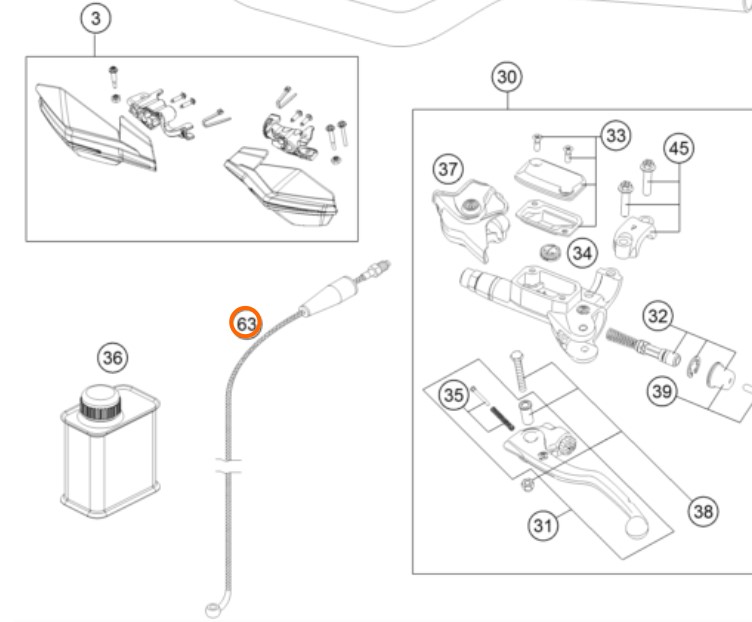 3
30
33
45
37
34
32
63
36
39
35
38
31