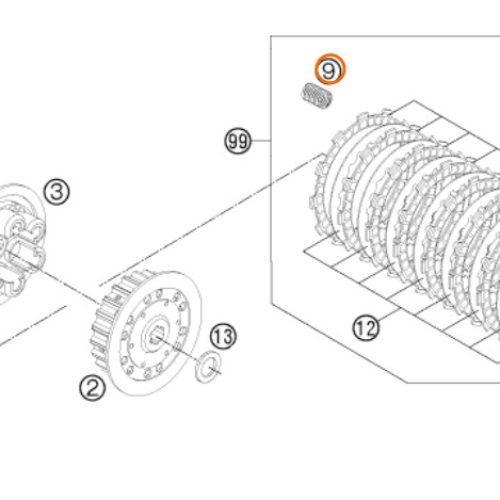 9
99
3
12
13
2