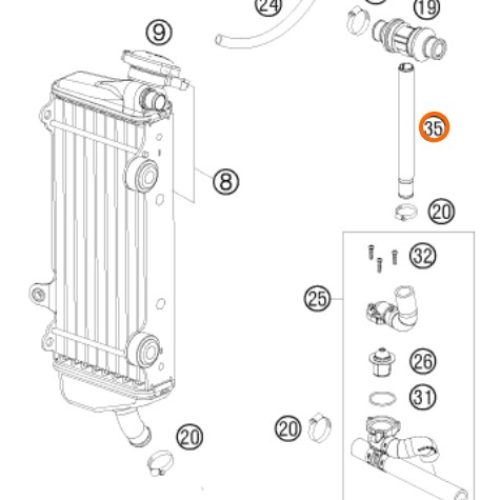 24
19
9
35
8
20
32
25
26
31
20
20