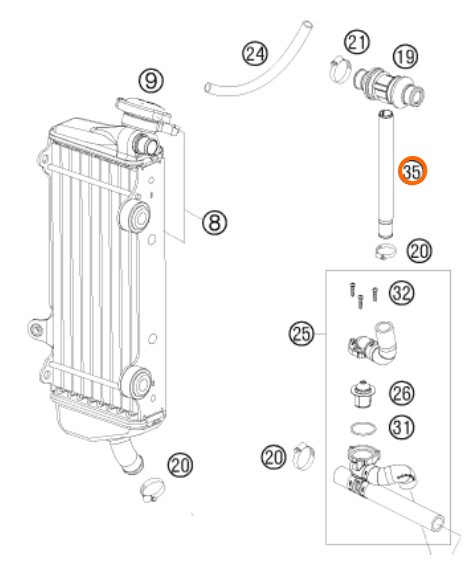 24
21
19
9
35
8
20
32
25
26
31
20
20