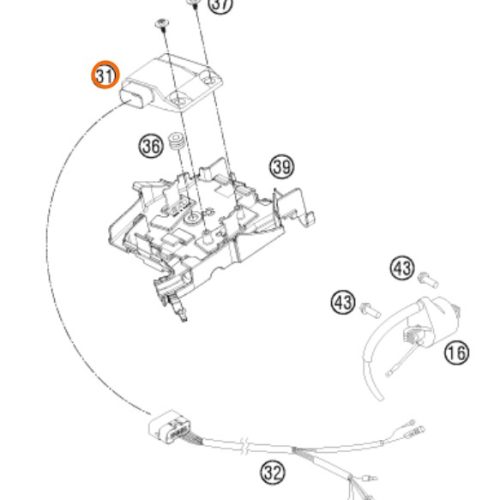 37
31
36
39
43
43
16
32