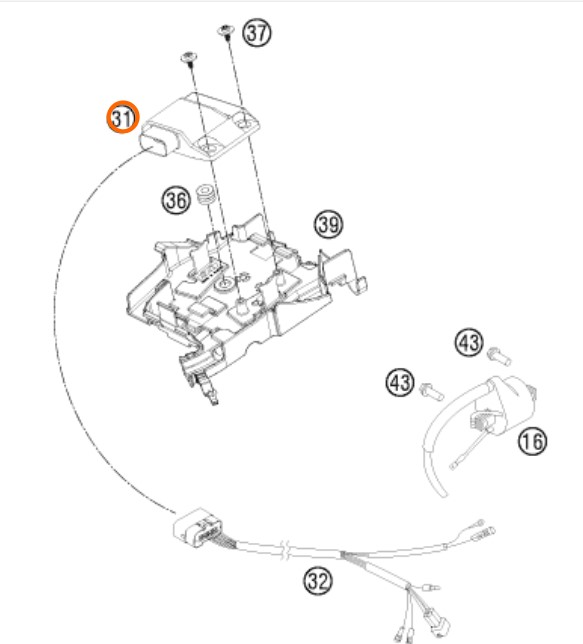 37
31
36
39
43
43
16
32