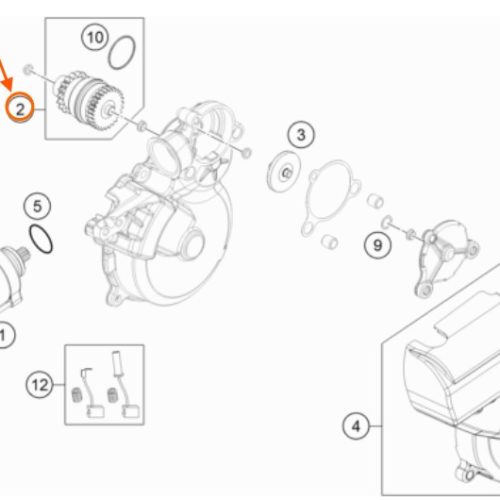 10
2
3
5
9
1
12
4