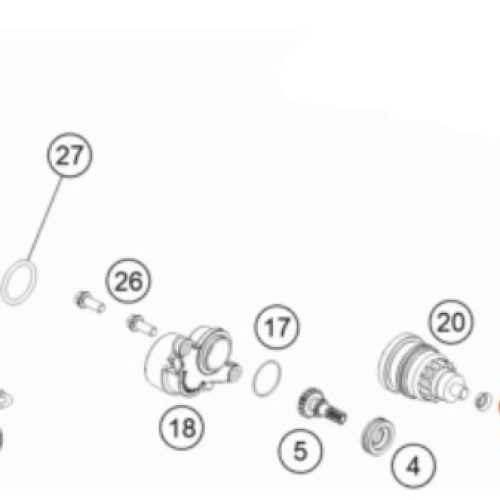 27

26

17

20

18

5

4