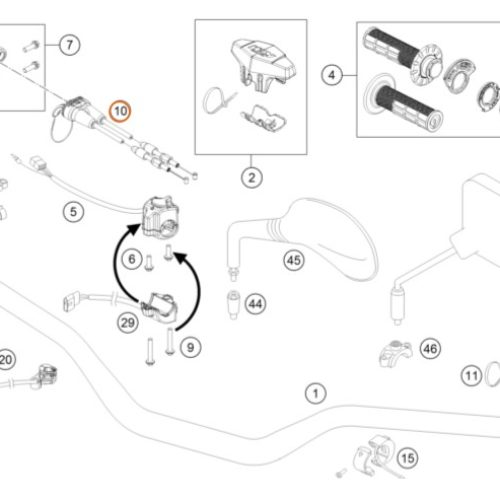 7
10
2
4
5
6
45
44
29
9
46
20
11
1
15