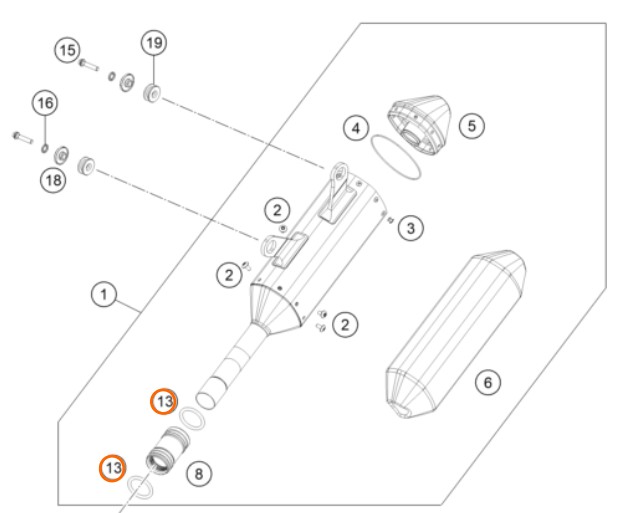 15
19
16
18
4
5
2
3
2
1
2
6
13
13
8