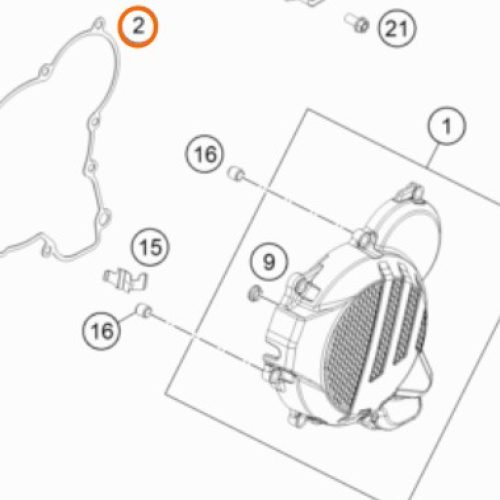 2
21
1
16
15
9
16