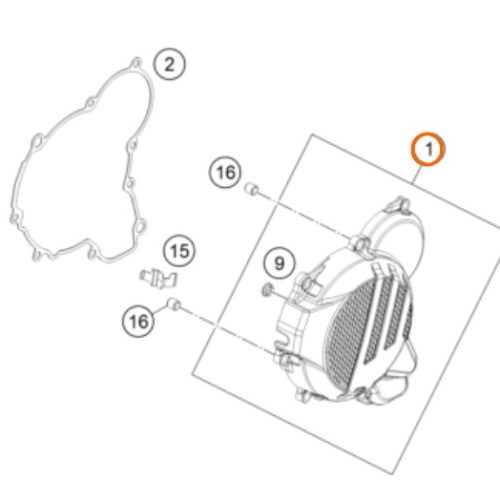 2

1

16

15

9

16