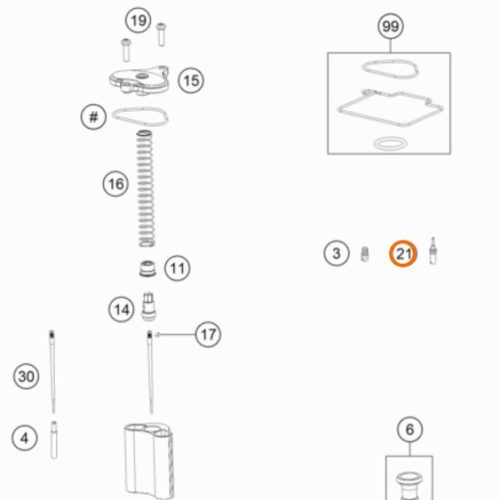 19
99
15
#
16
3
21
11
14
17
30
4
6