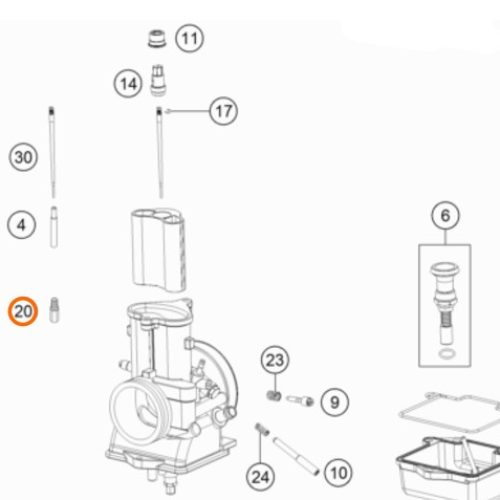 11
14
17
30
4
6
20
23
9
24
10