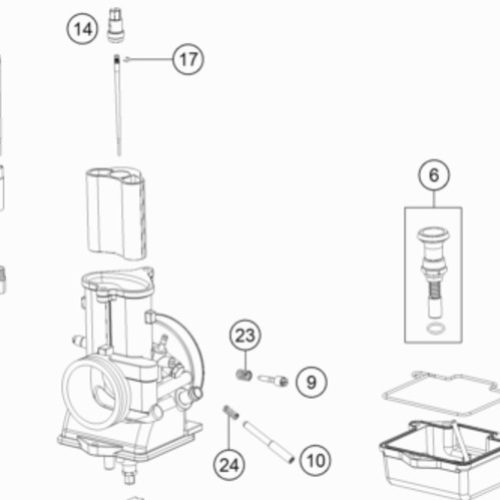 14
17
6
23
9
24
10