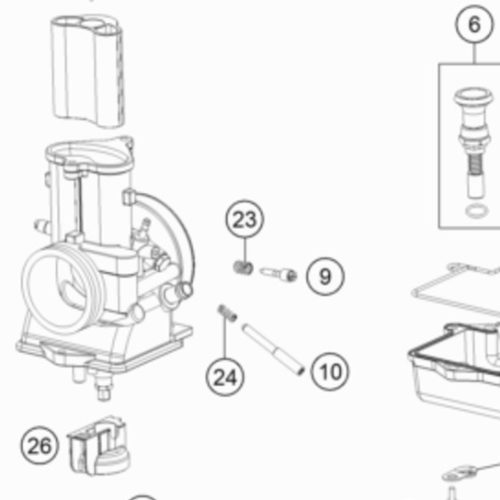 6

23

9

24

10

26