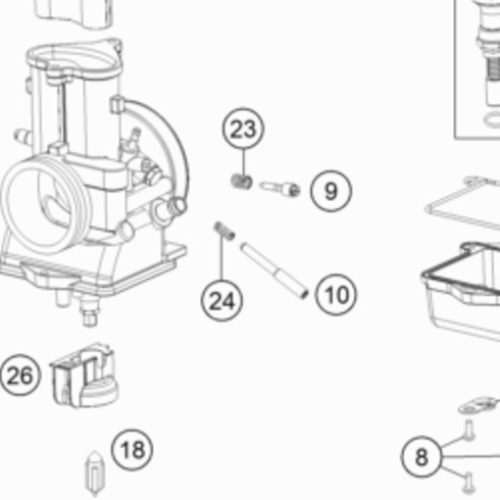 23
9
24
10
26
18
8