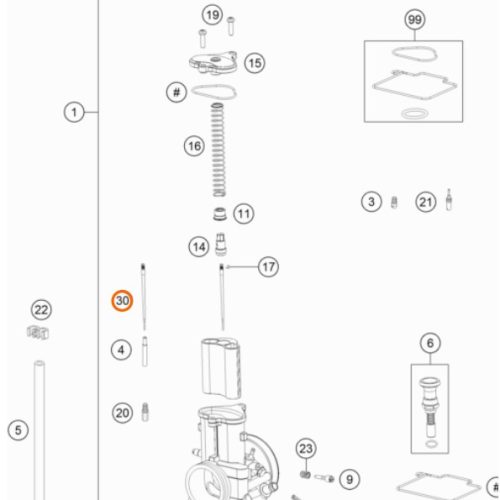 19
99
15
#
1
16
3
21
11
14
17
30
22
4
6
20
5
23
9
#