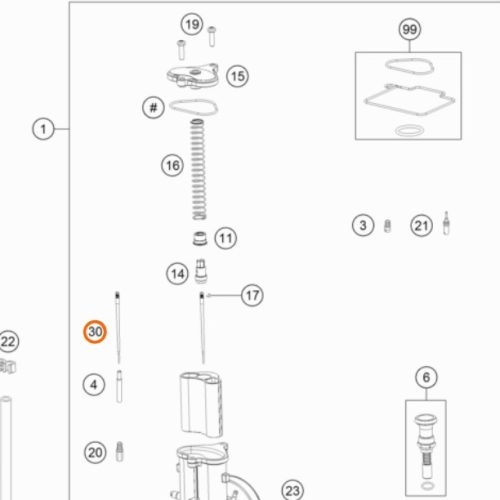 19
99
15
#
1
16
3
21
11
14
17
30
22
4
6
20
23