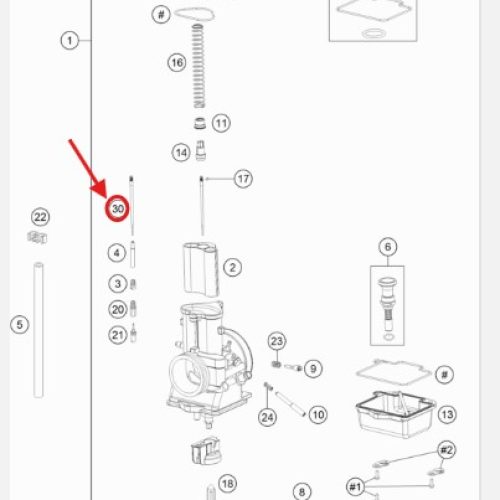 #
1
16
11
14
17
30
22
4
2
6
3
20
5
21
23
9
#
24
10
13
#2
18
8
#1