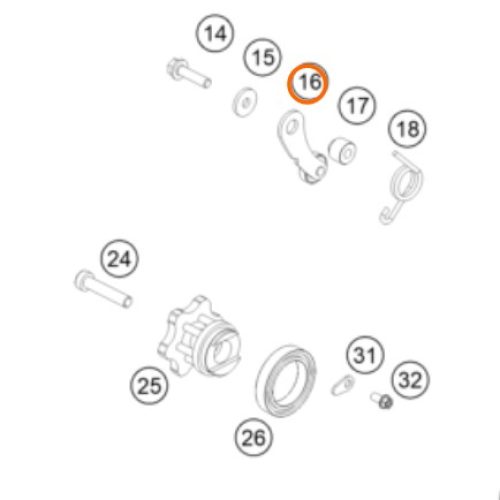 14
15
16
17
18
24
25
26
31
32