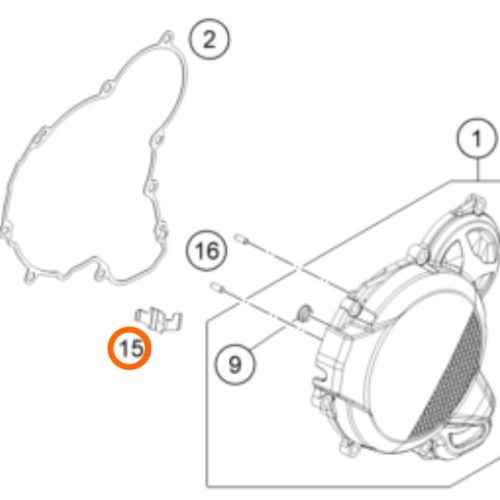 2
1
16
15
9