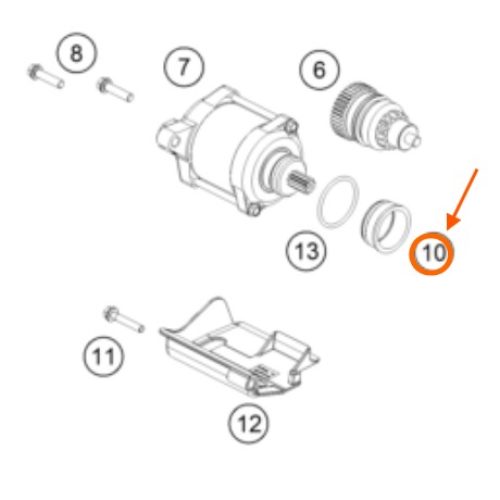 8
7
6
13
10
11
12