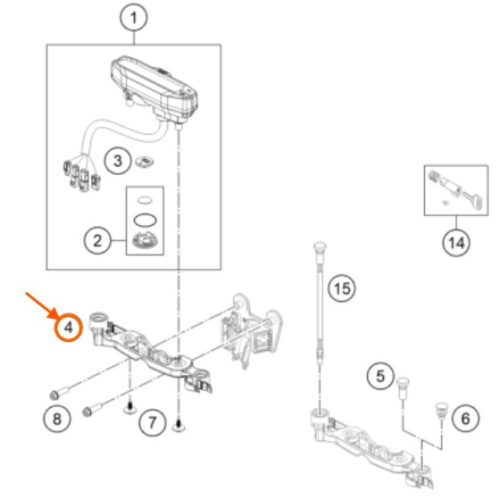 1
3
2
14
15
4
5
6
8
7