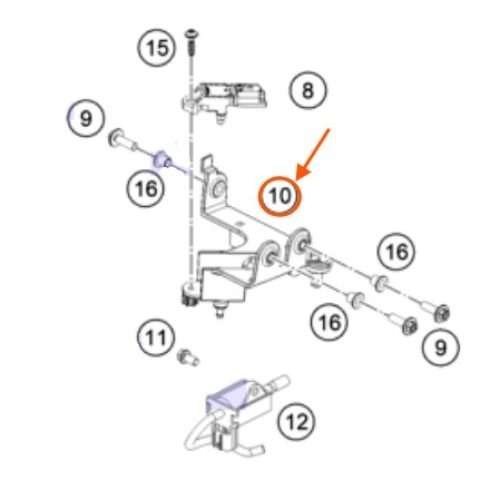 15
8
9
16
10
16
16
9
11
12