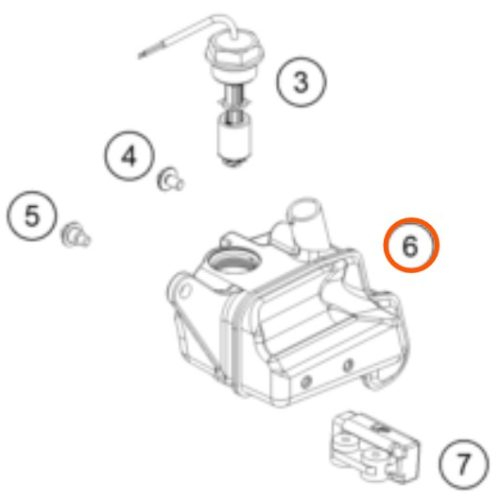 3
4
5
6
7