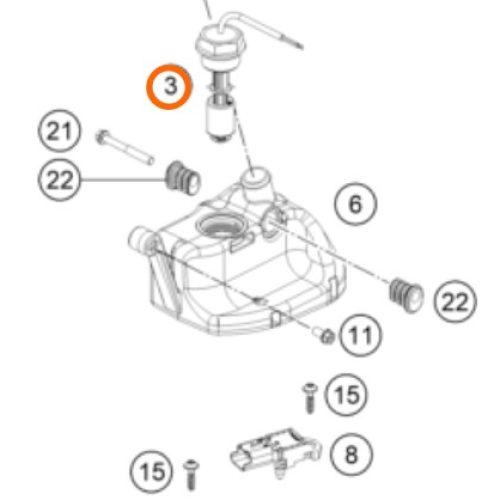 3
21
22
6
22
11
15
8
15