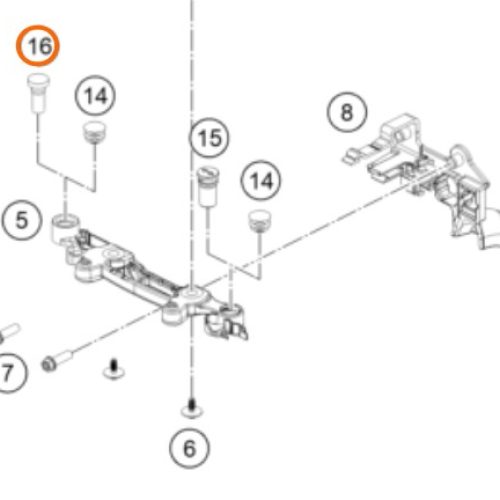 16
14
8
15
14
5
7
6