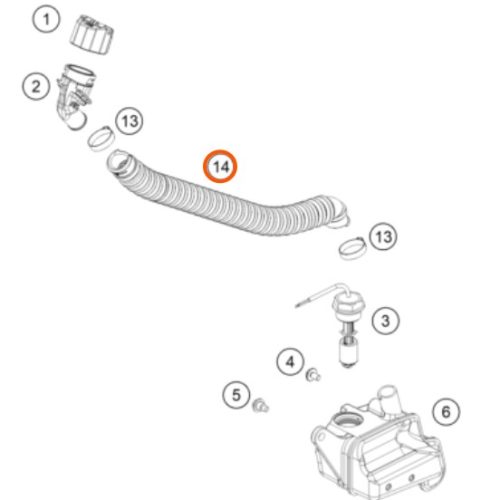 1
2
13
14
13
3
4
5
6