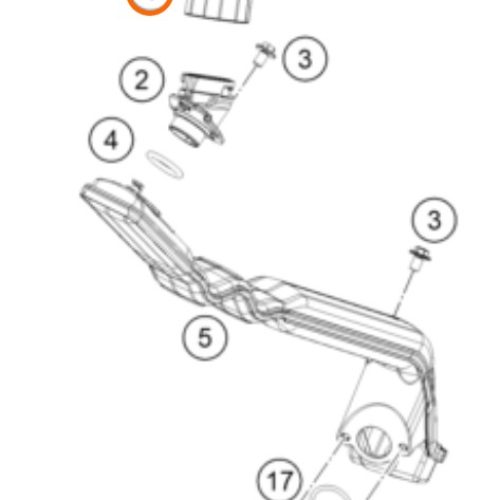 3
2
4
3
5
17