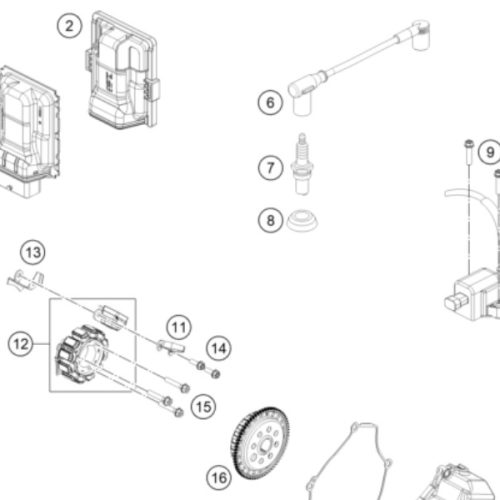 2
6
7
9
8
13
11
12
14
15
16