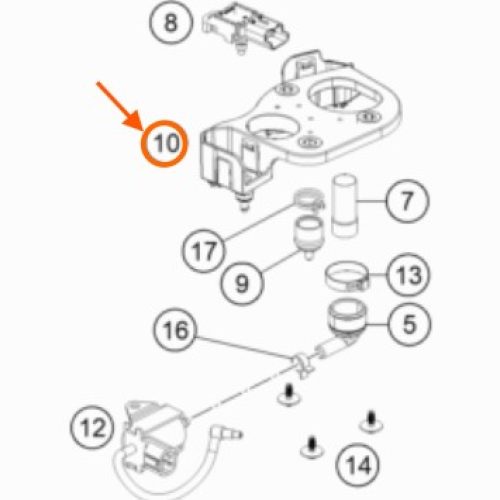 8
10
7
17
9
13
16
5
12
14