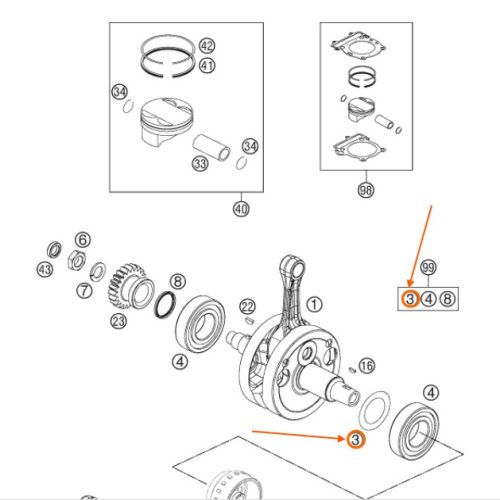 42
41
34
34
33
40
98
6
43
7
8
23
22
1
99
3 4 8
4
16
4
3