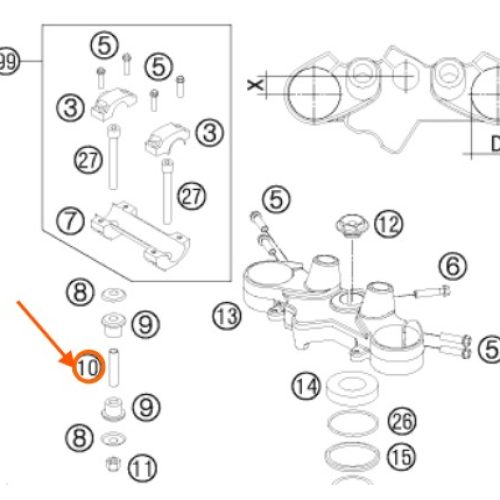 99
5
5
3
3
27
27
7
X
D
5
12
6
13
5
8
9
10
9
8
11
14
26
15