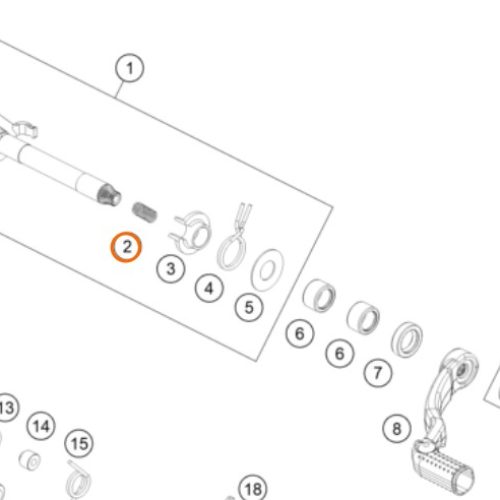 1
2
3
4
5
6
6
7
8
13
14
15
18