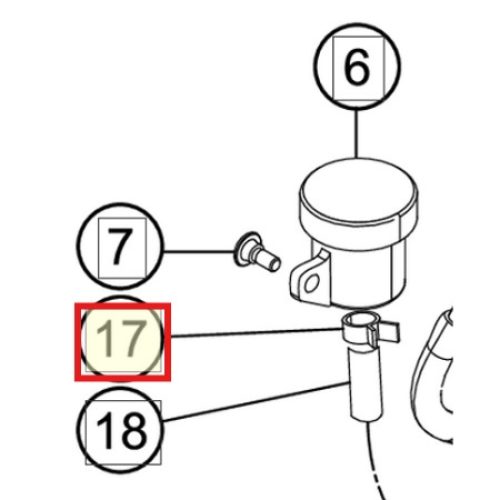 6

7

17

18