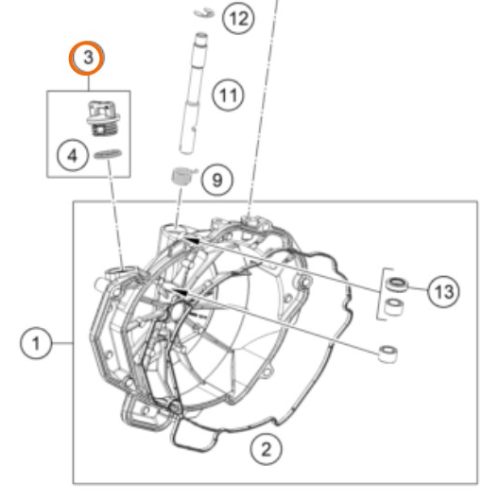 12
3
11
4
9
13
1
2