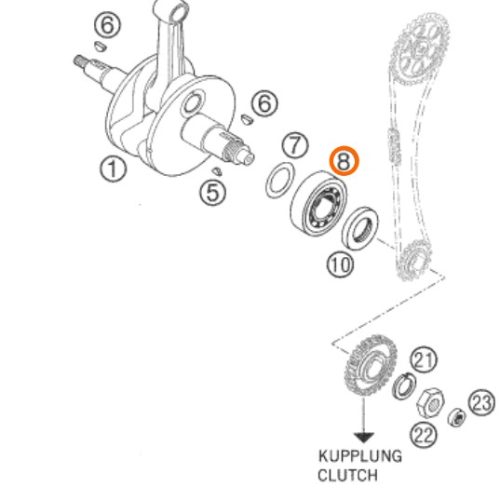 6
6
7
8
1
5
10
21
23
22
KUPPLUNG
CLUTCH