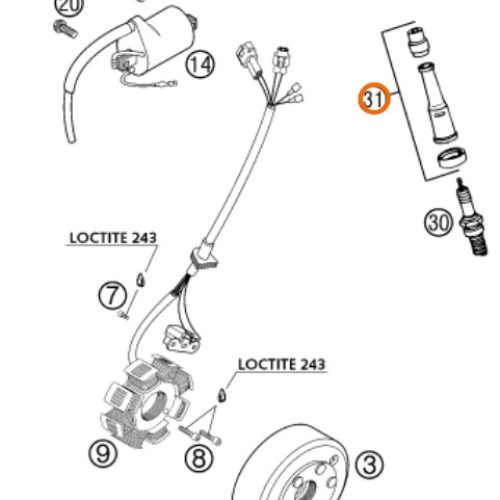 20

14

31

30

LOCTITE 243

7

LOCTITE 243

9

8

3