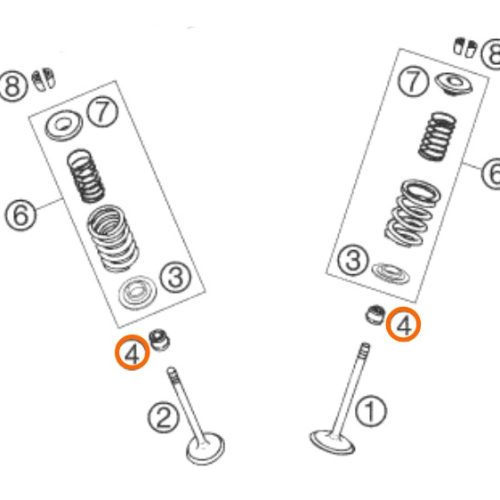 8
7
6
3
4
2
8
7
6
3
4
1