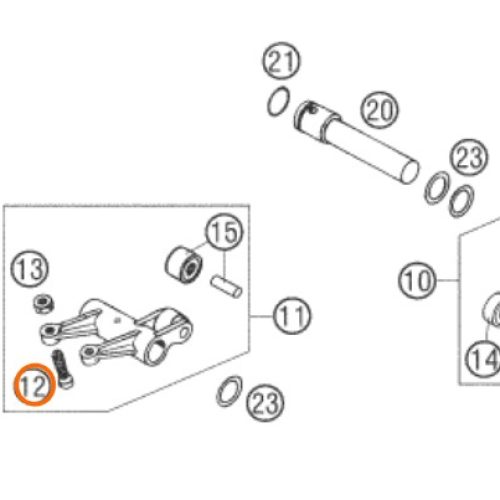 21
20
23
15
13
10
11
14
12
23