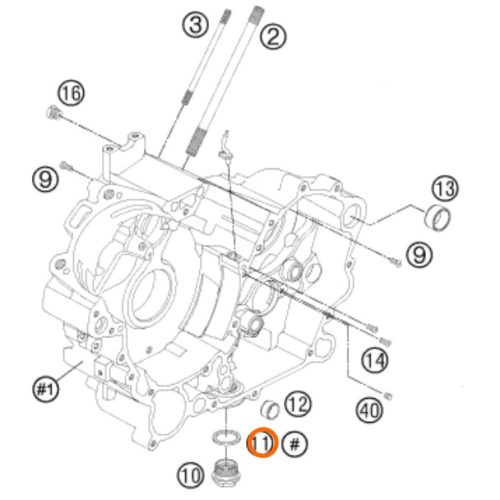 3
2
16
9
13
9
14
#1
12
40
11
#
10