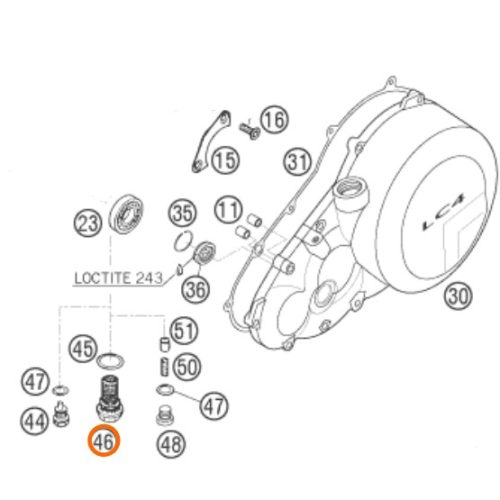 16
15
31
23
35
11
LC4
LOCTITE 243
36
30
51
45
50
47
47
44
46
48