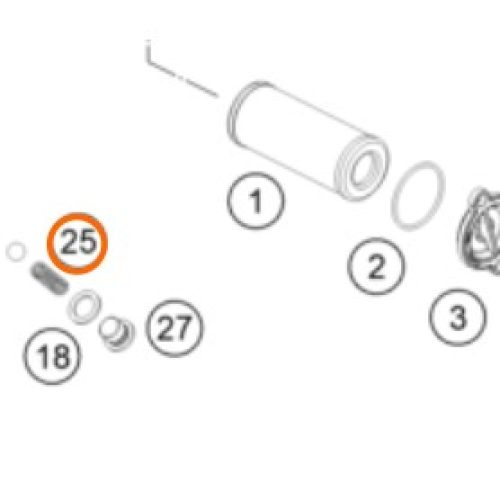 1
25
2
3
27
18